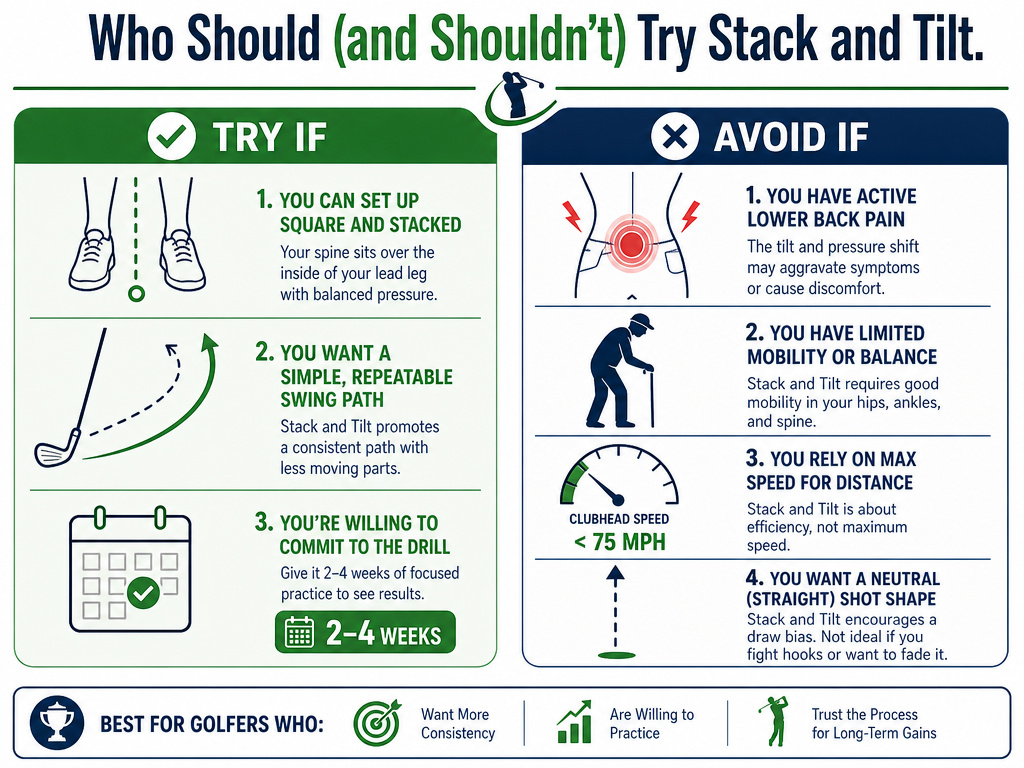 Who Should (and Shouldn't) Try Stack and Tilt.

TRY IF

1. YOU CAN SET UP SQUARE AND STACKED
Your spine sits over the inside of your lead leg with balanced pressure.

2. YOU WANT A SIMPLE, REPEATABLE SWING PATH
Stack and Tilt promotes a consistent path with less moving parts.

3. YOU'RE WILLING TO COMMIT TO THE DRILL
Give it 2–4 weeks of focused practice to see results.

2–4 WEEKS

AVOID IF

1. YOU HAVE ACTIVE LOWER BACK PAIN
The tilt and pressure shift may aggravate symptoms or cause discomfort.

2. YOU HAVE LIMITED MOBILITY OR BALANCE
Stack and Tilt requires good mobility in your hips, ankles, and spine.

CLUBHEAD SPEED
< 75 MPH

3. YOU RELY ON MAX SPEED FOR DISTANCE
Stack and Tilt is about efficiency, not maximum speed.

4. YOU WANT A NEUTRAL (STRAIGHT) SHOT SHAPE
Stack and Tilt encourages a draw bias. Not ideal if you fight hooks or want to fade it.

BEST FOR GOLFERS WHO:
Want More Consistency
Are Willing to Practice
Trust the Process for Long-Term Gains